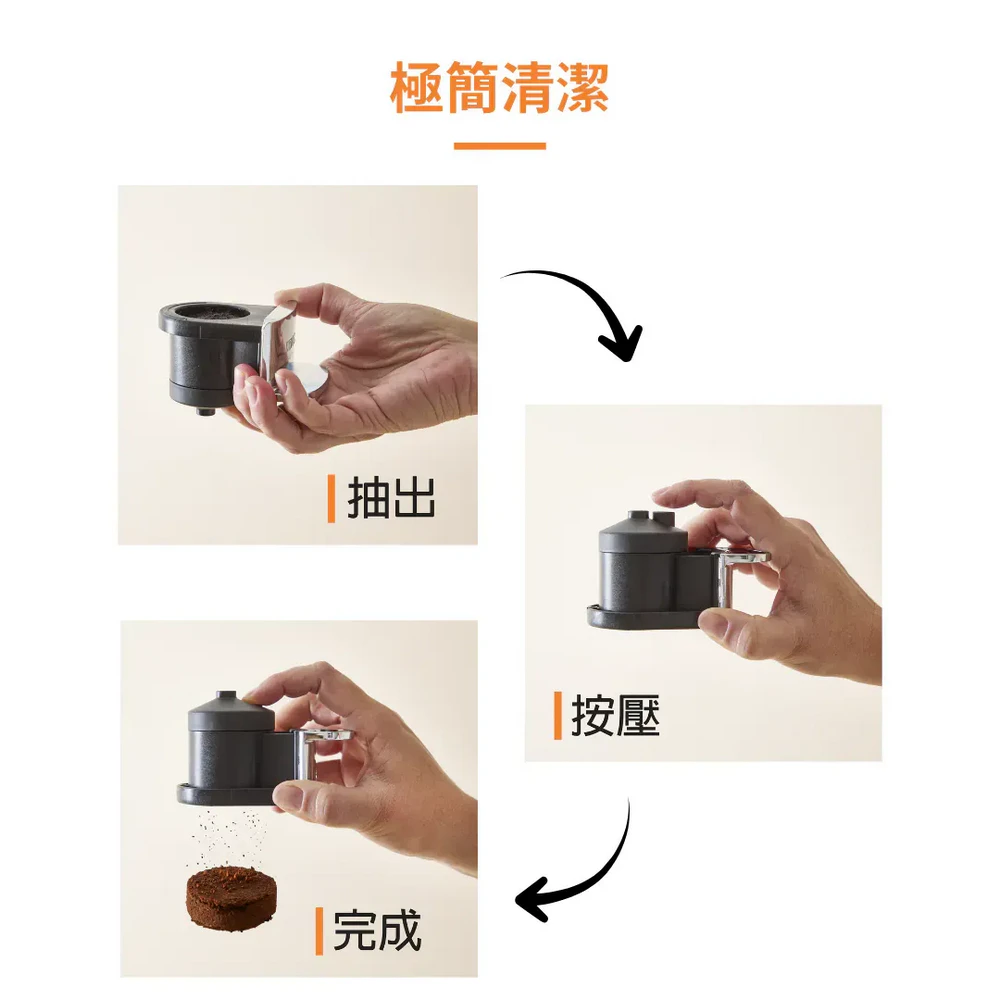 極簡清潔

抽出

按壓

完成